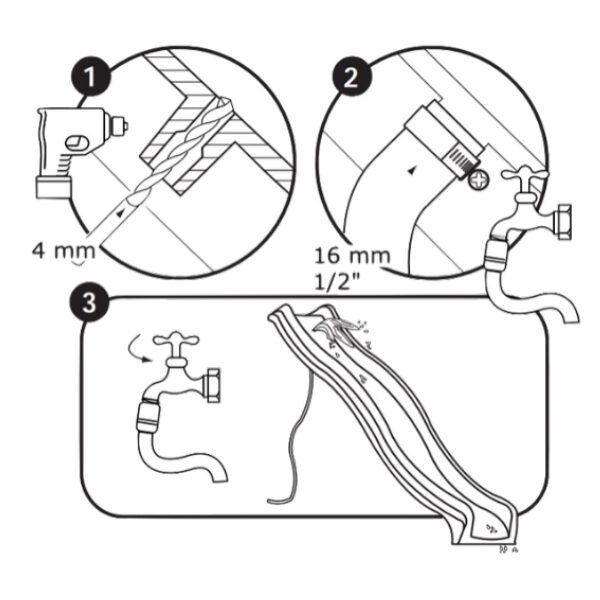 1

4 mm

2

16 mm
1/2"

3