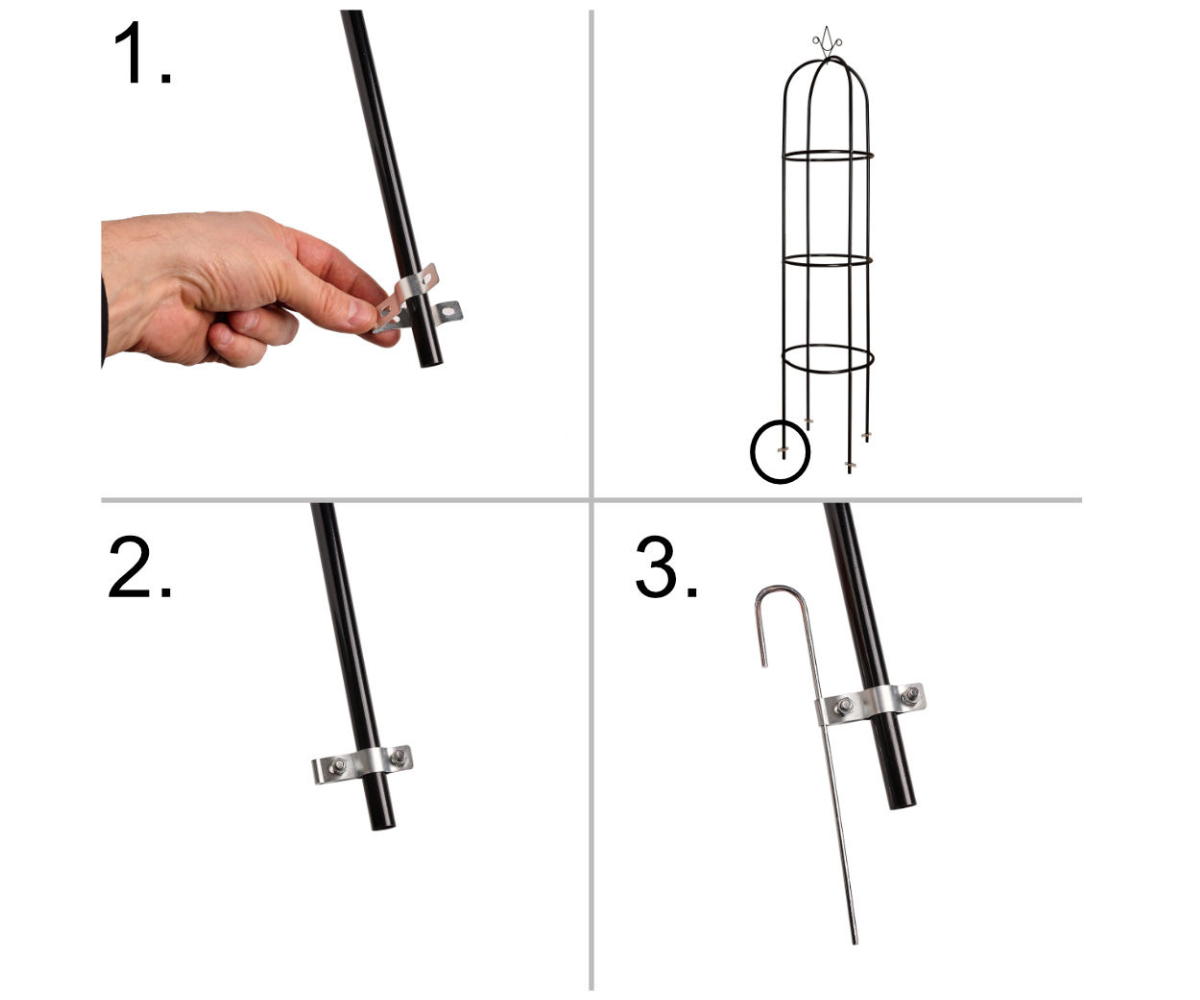 1.

2.

3.